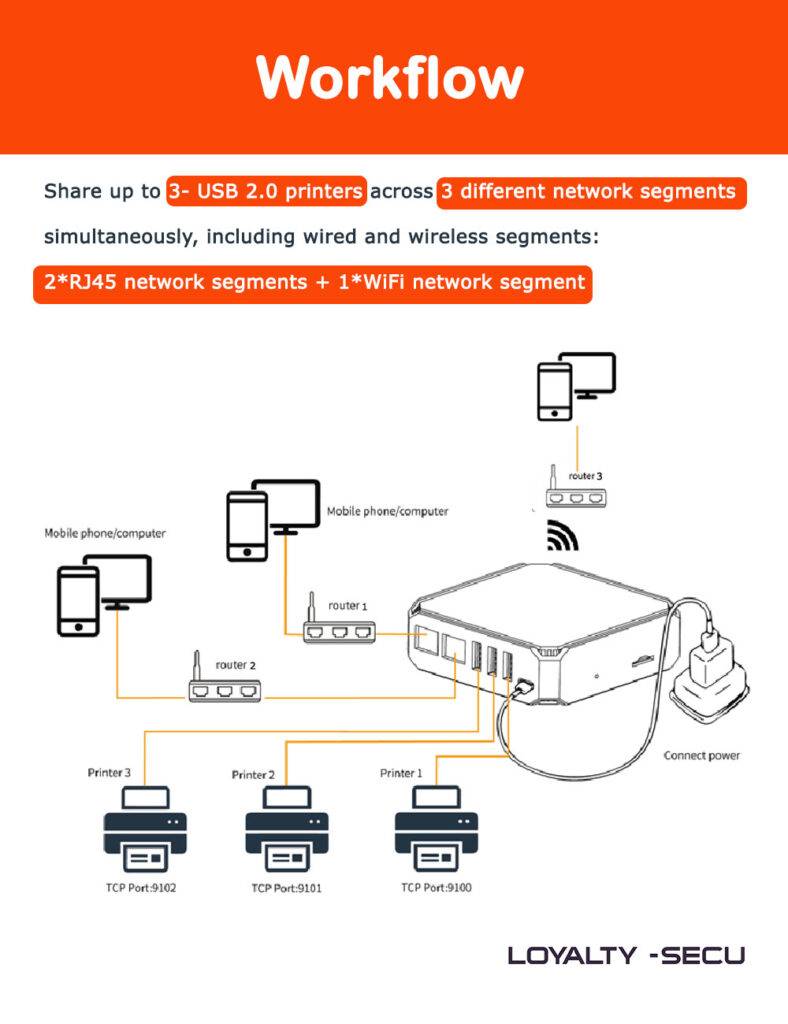 Workflow

Share up to 3- USB 2.0 printers across 3 different network segments simultaneously, including wired and wireless segments:

2*RJ45 network segments + 1*WiFi network segment

router 3

Mobile phone/computer

Mobile phone/computer

router 1

router 2

Connect power

Printer 3

Printer 2

Printer 1

TCP Port:9102

TCP Port:9101

TCP Port:9100

LOYALTY -SECU